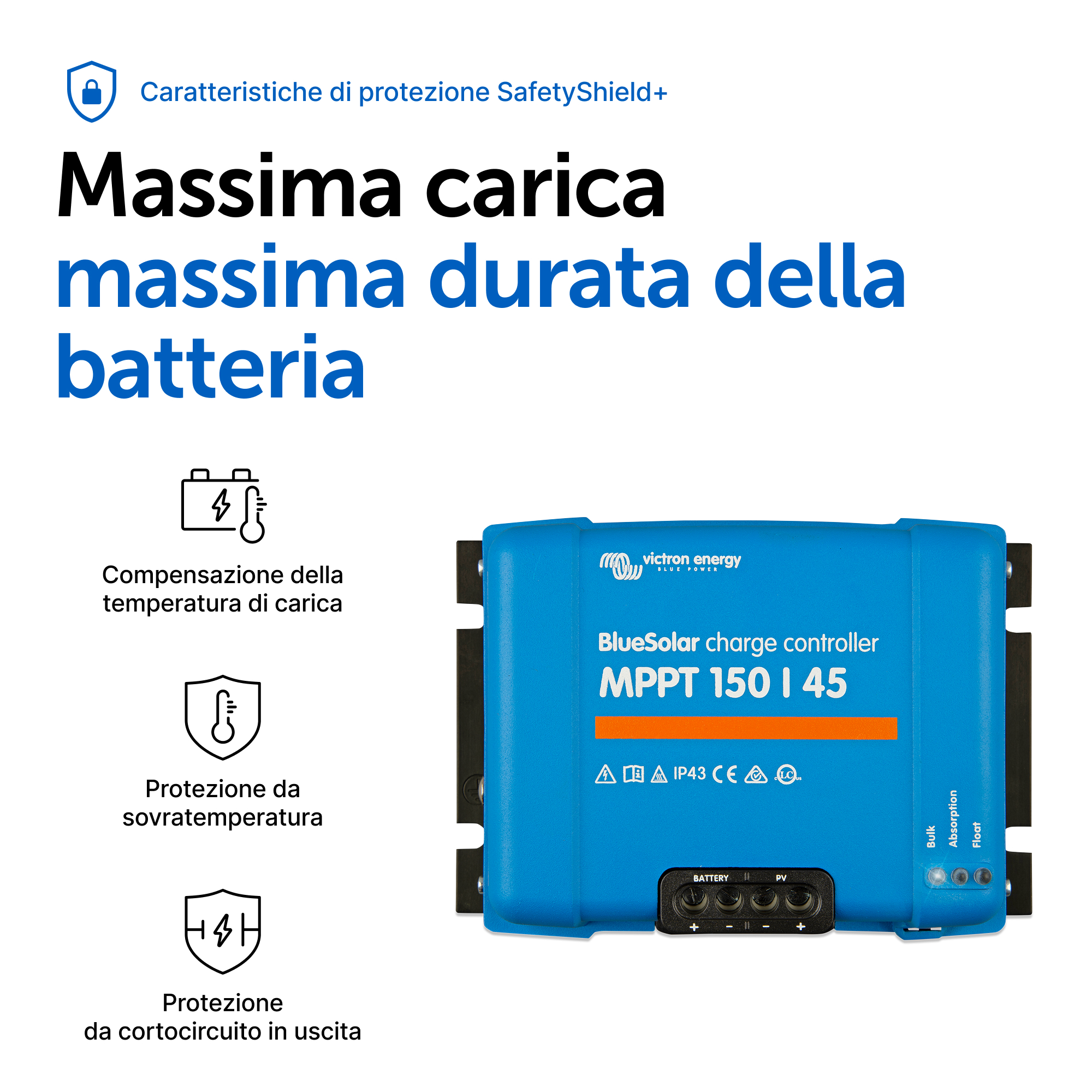 Caratteristiche di protezione SafetyShield+

Massima carica
massima durata della batteria

Compensazione della temperatura di carica

Protezione da sovratemperatura

Protezione da cortocircuito in uscita

victron energy
BLUE POWER

BlueSolar charge controller
MPPT 150 | 45

IP43 CE

Bulk
Absorption
Float

BATTERY
PV
+ - - +